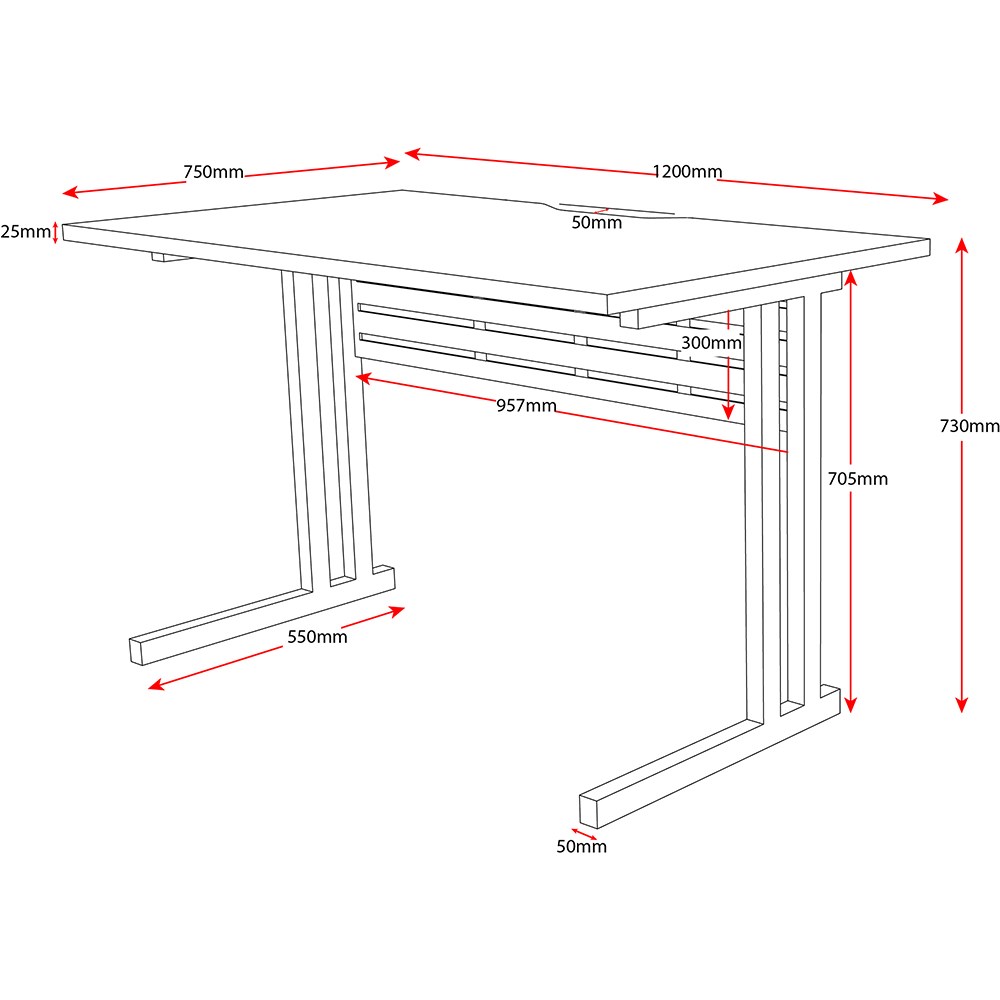 750mm
1200mm
25mm
50mm
300mm
957mm
730mm
705mm
550mm
50mm